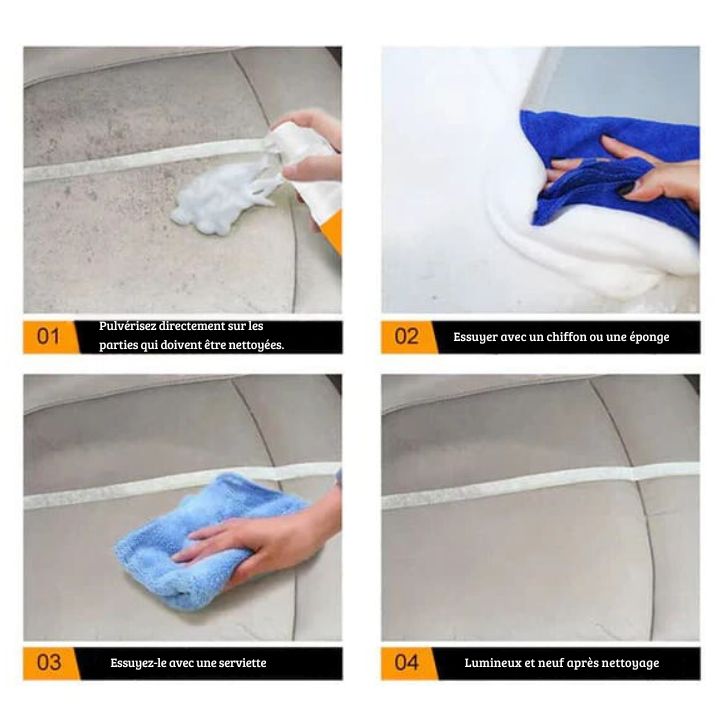 01 Pulvérisez directement sur les parties qui doivent être nettoyées.

02 Essuyer avec un chiffon ou une éponge

03 Essuyez-le avec une serviette

04 Lumineux et neuf après nettoyage